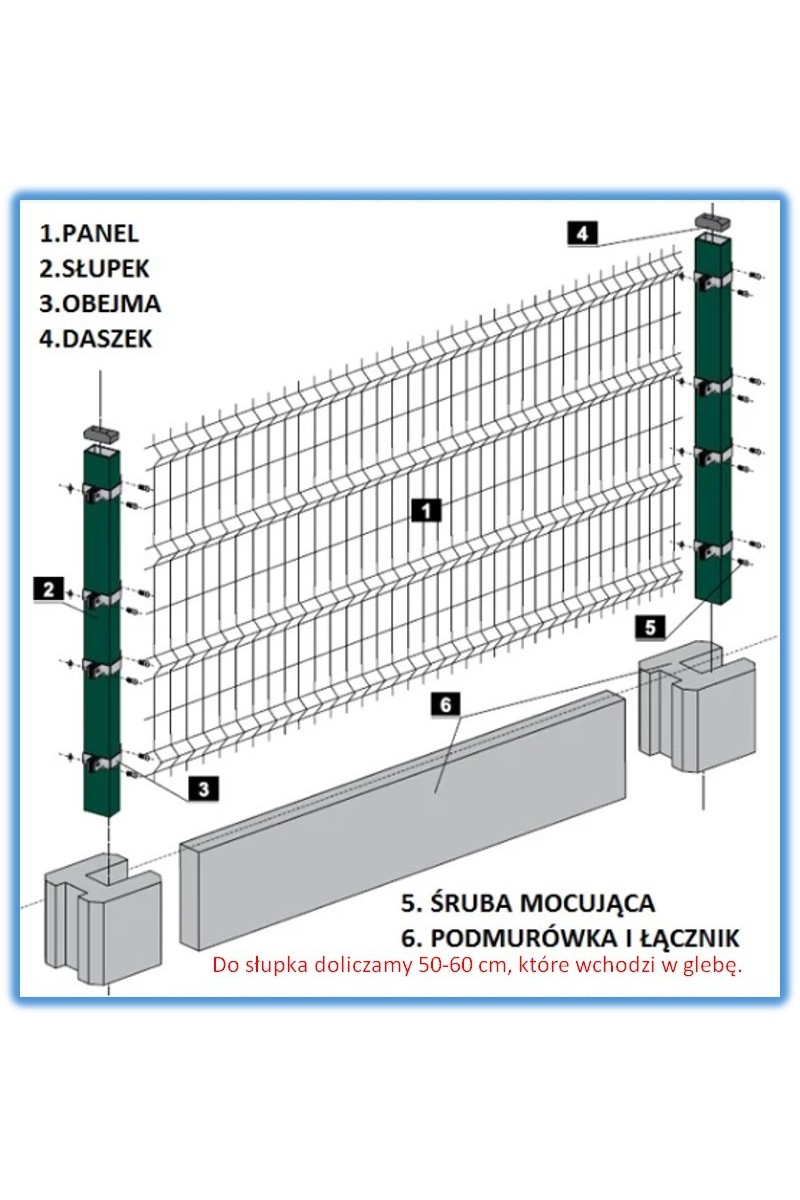 1.PANEL
2.SŁUPEK
3.OBEJMA
4.DASZEK

4

1

2

5

6

3

5. ŚRUBA MOCUJĄCA
6. PODMURÓWKA I ŁĄCZNIK
Do słupka doliczamy 50-60 cm, które wchodzi w glebę.